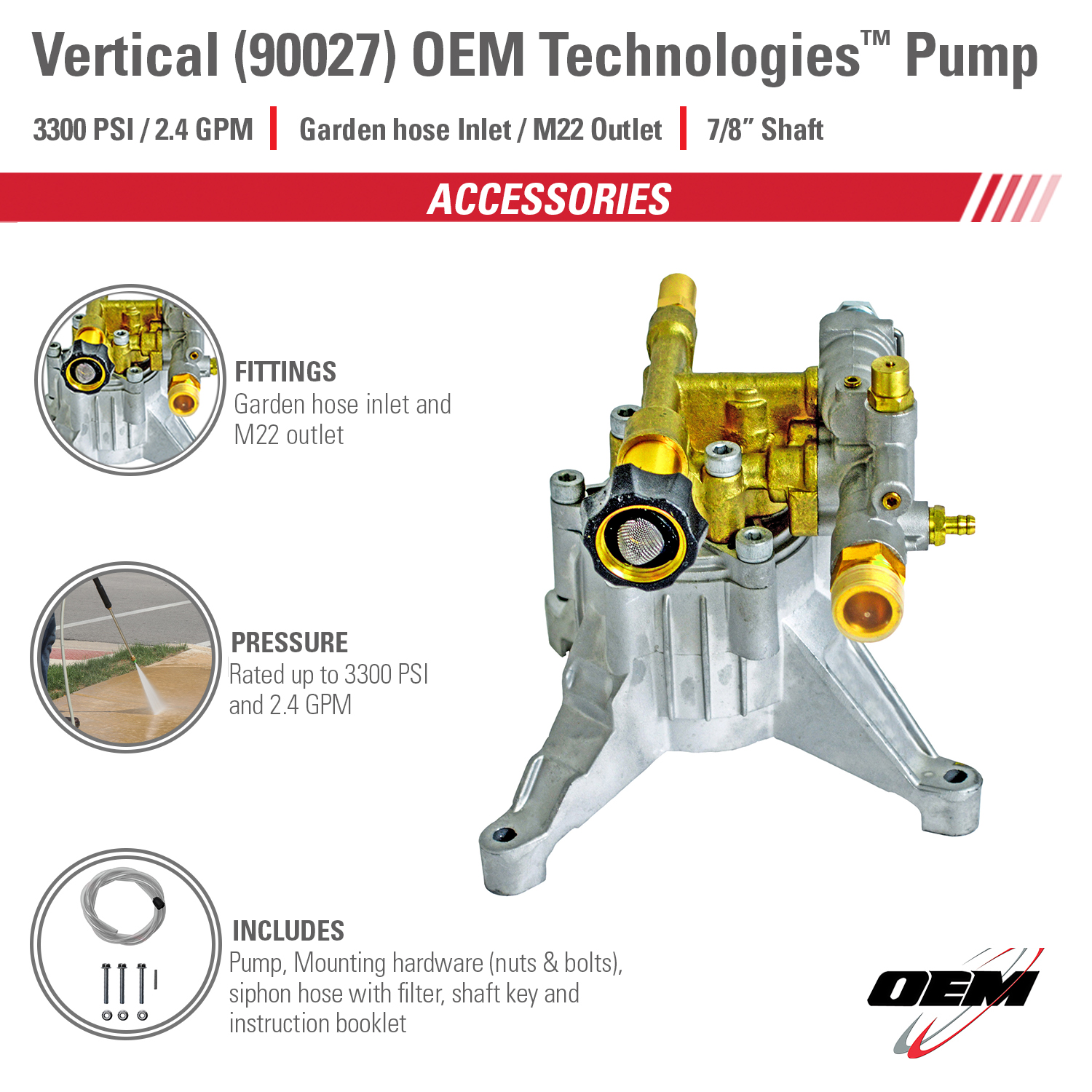 Vertical (90027) OEM Technologies™ Pump

3300 PSI / 2.4 GPM | Garden hose Inlet / M22 Outlet | 7/8" Shaft

ACCESSORIES

FITTINGS
Garden hose inlet and M22 outlet

PRESSURE
Rated up to 3300 PSI and 2.4 GPM

INCLUDES
Pump, Mounting hardware (nuts & bolts), siphon hose with filter, shaft key and instruction booklet

OEM