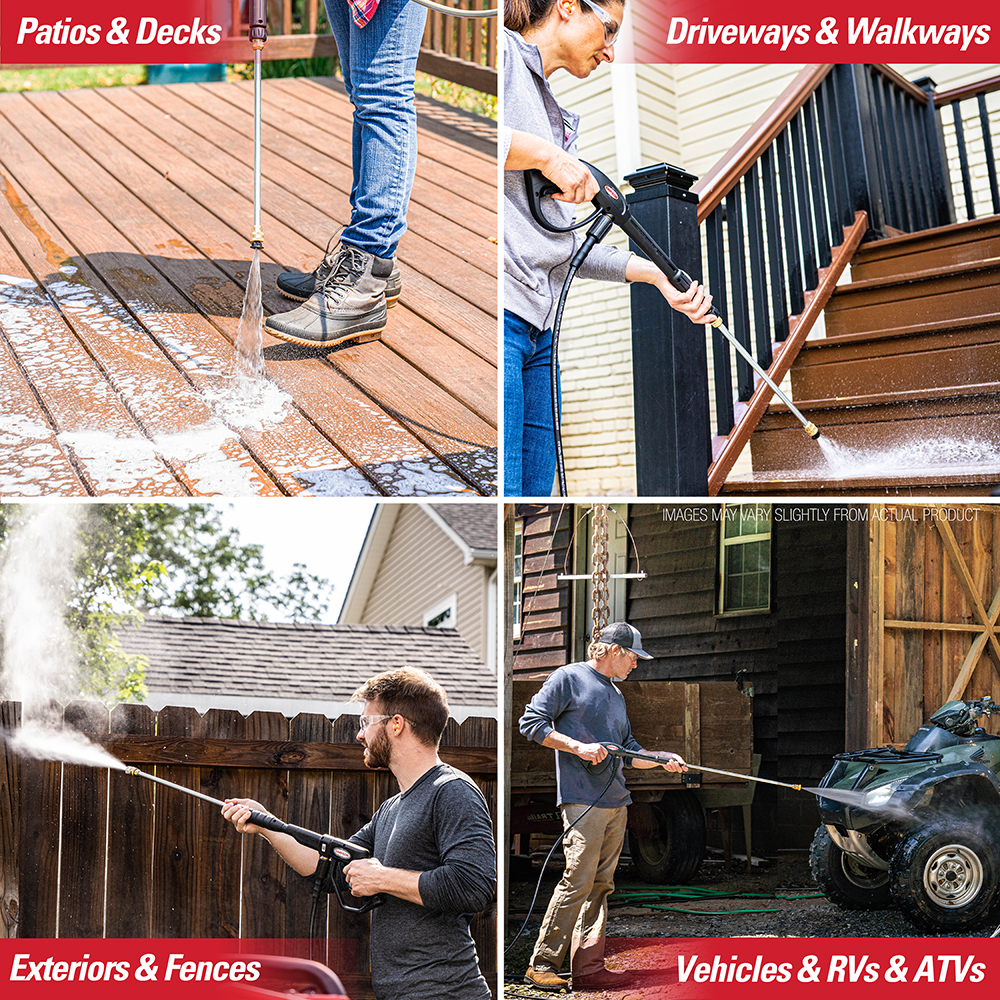 Patios & Decks

Driveways & Walkways

IMAGES MAY VARY SLIGHTLY FROM ACTUAL PRODUCT

Exteriors & Fences

Vehicles & RVs & ATVs