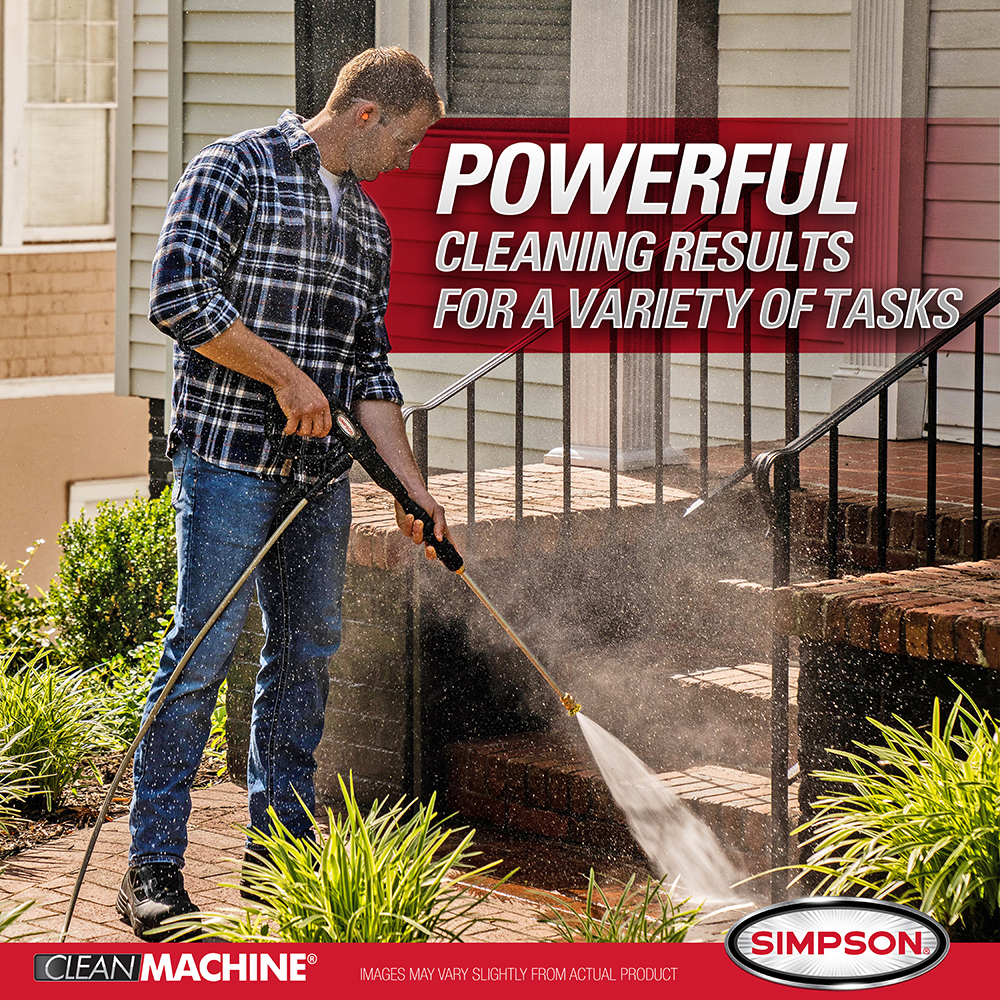 POWERFUL
CLEANING RESULTS
FOR A VARIETY OF TASKS

CLEAN MACHINE®

IMAGES MAY VARY SLIGHTLY FROM ACTUAL PRODUCT

SIMPSON®