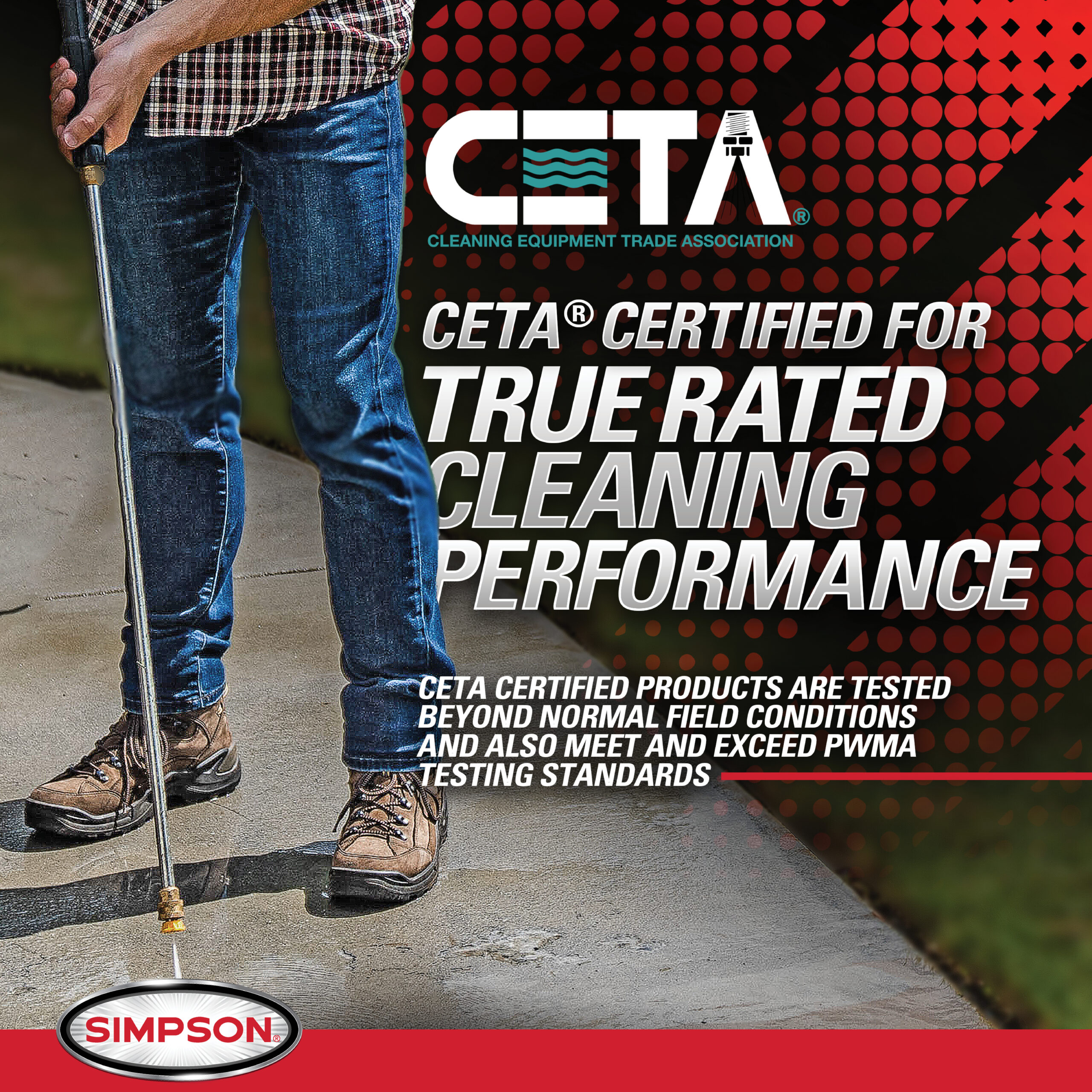 CETA®

CLEANING EQUIPMENT TRADE ASSOCIATION

CETA® CERTIFIED FOR TRUE RATED CLEANING PERFORMANCE

CETA CERTIFIED PRODUCTS ARE TESTED BEYOND NORMAL FIELD CONDITIONS AND ALSO MEET AND EXCEED PWMA TESTING STANDARDS

SIMPSON®