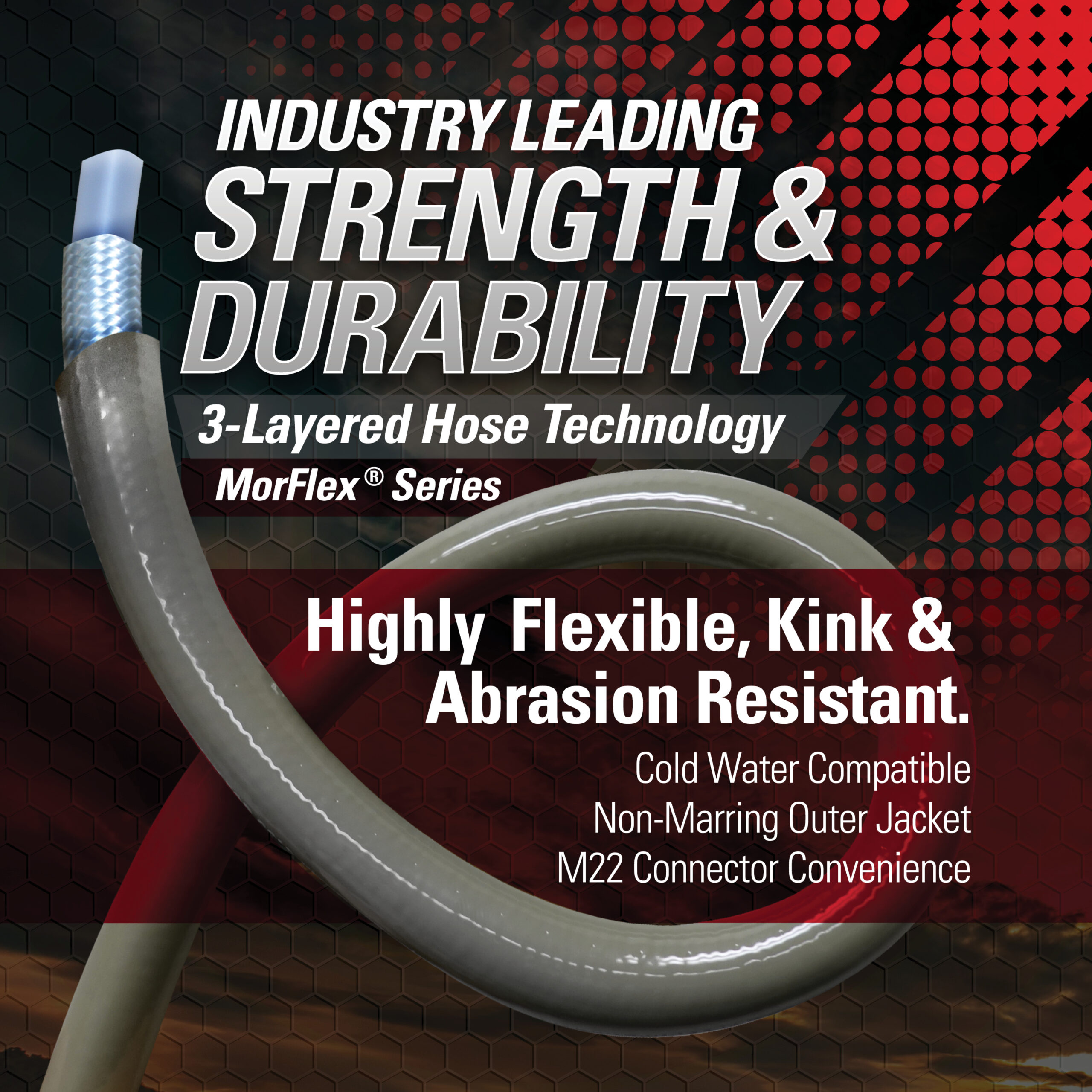 INDUSTRY LEADING
STRENGTH &
DURABILITY

3-Layered Hose Technology

MorFlex® Series

Highly Flexible, Kink & Abrasion Resistant.

Cold Water Compatible
Non-Marring Outer Jacket
M22 Connector Convenience