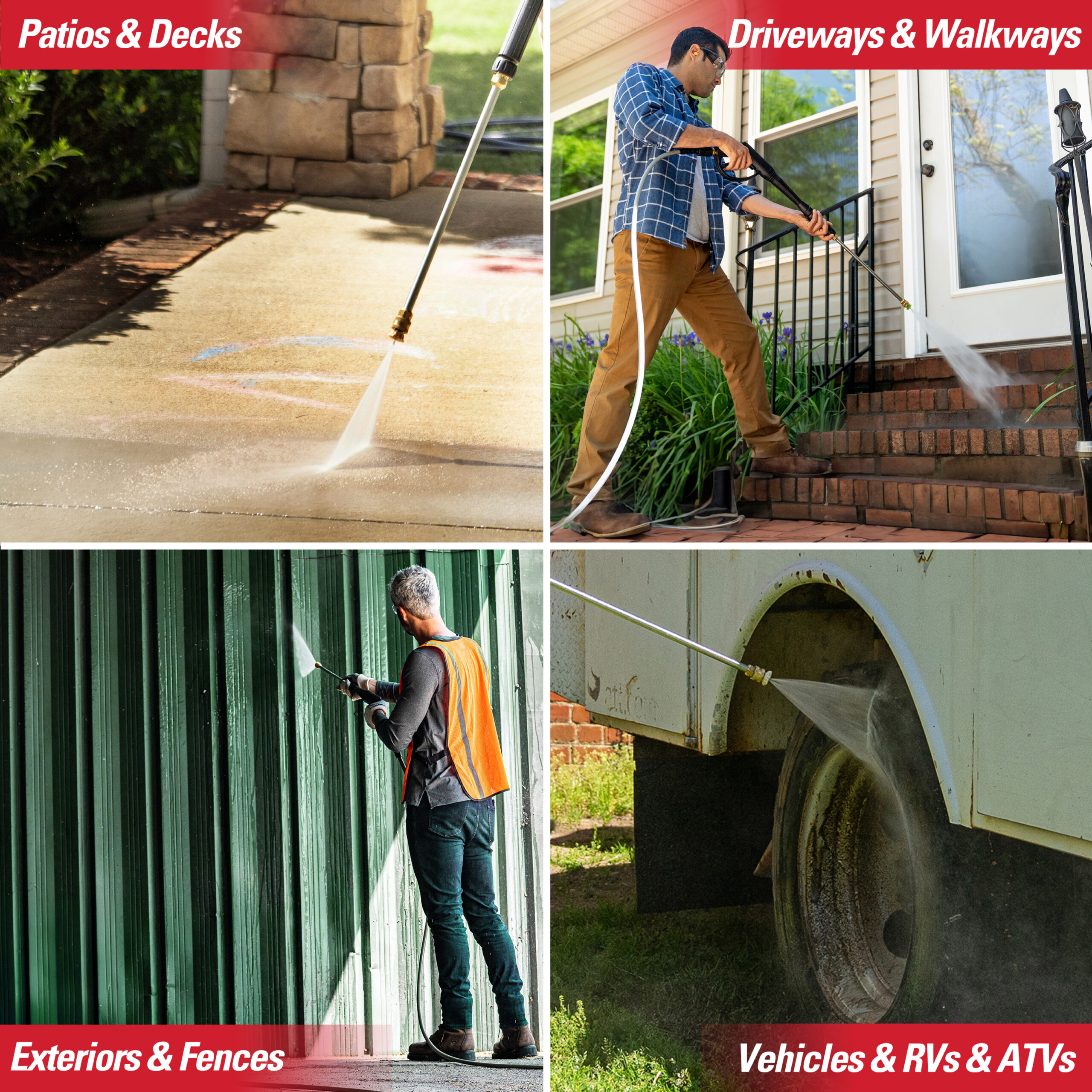 Patios & Decks

Driveways & Walkways

Exteriors & Fences

Vehicles & RVs & ATVs