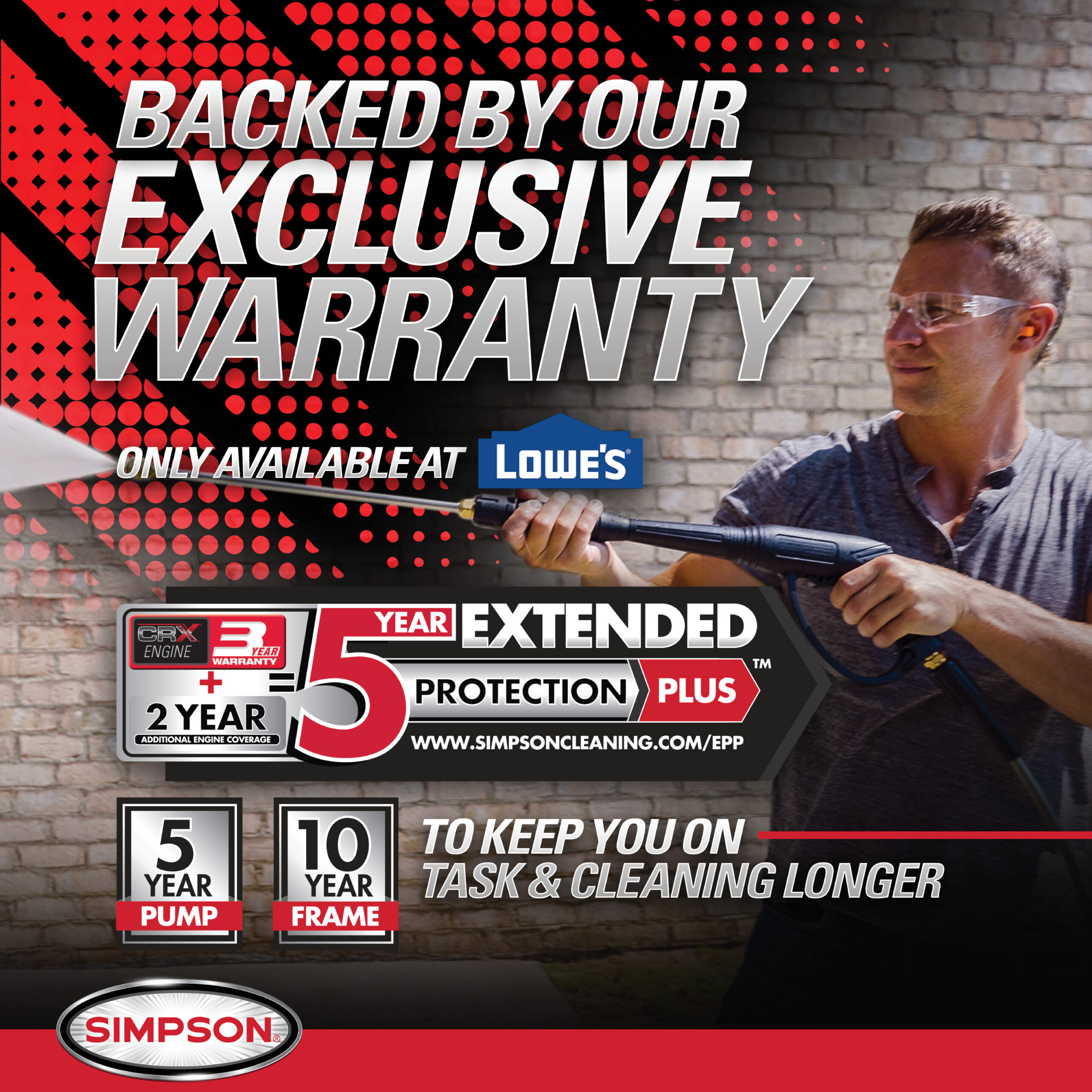 BACKED BY OUR EXCLUSIVE WARRANTY

ONLY AVAILABLE AT LOWE'S

CRX ENGINE 3 YEAR WARRANTY
+
2 YEAR
ADDITIONAL ENGINE COVERAGE
=
5 YEAR EXTENDED PROTECTION PLUS™
WWW.SIMPSONCLEANING.COM/EPP

5 YEAR PUMP

10 YEAR FRAME

TO KEEP YOU ON TASK & CLEANING LONGER

SIMPSON®